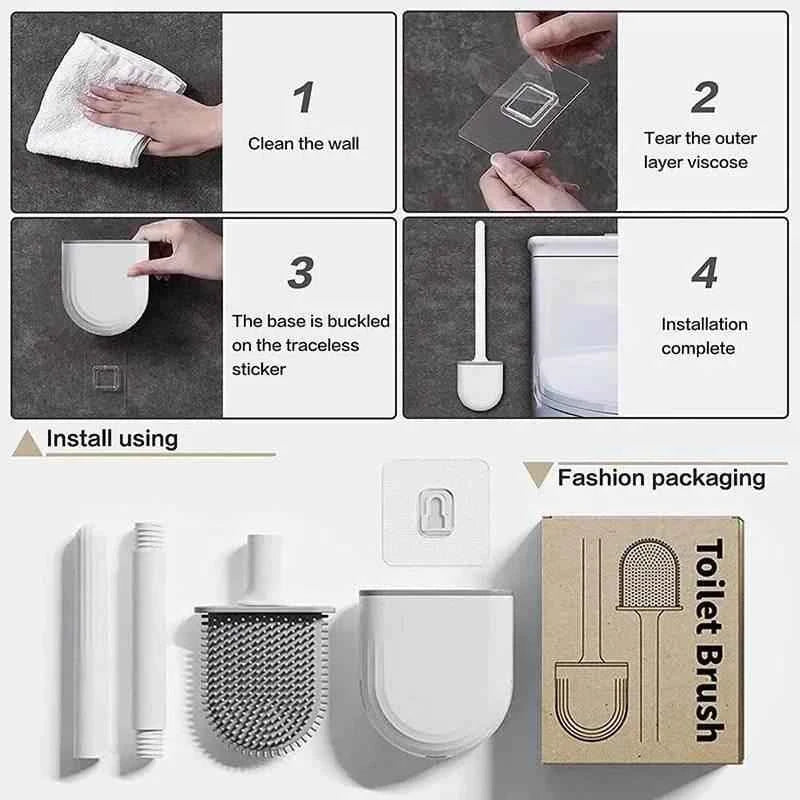 1
Clean the wall

2
Tear the outer layer viscose

3
The base is buckled on the traceless sticker

4
Installation complete

Install using

Fashion packaging

Toilet Brush