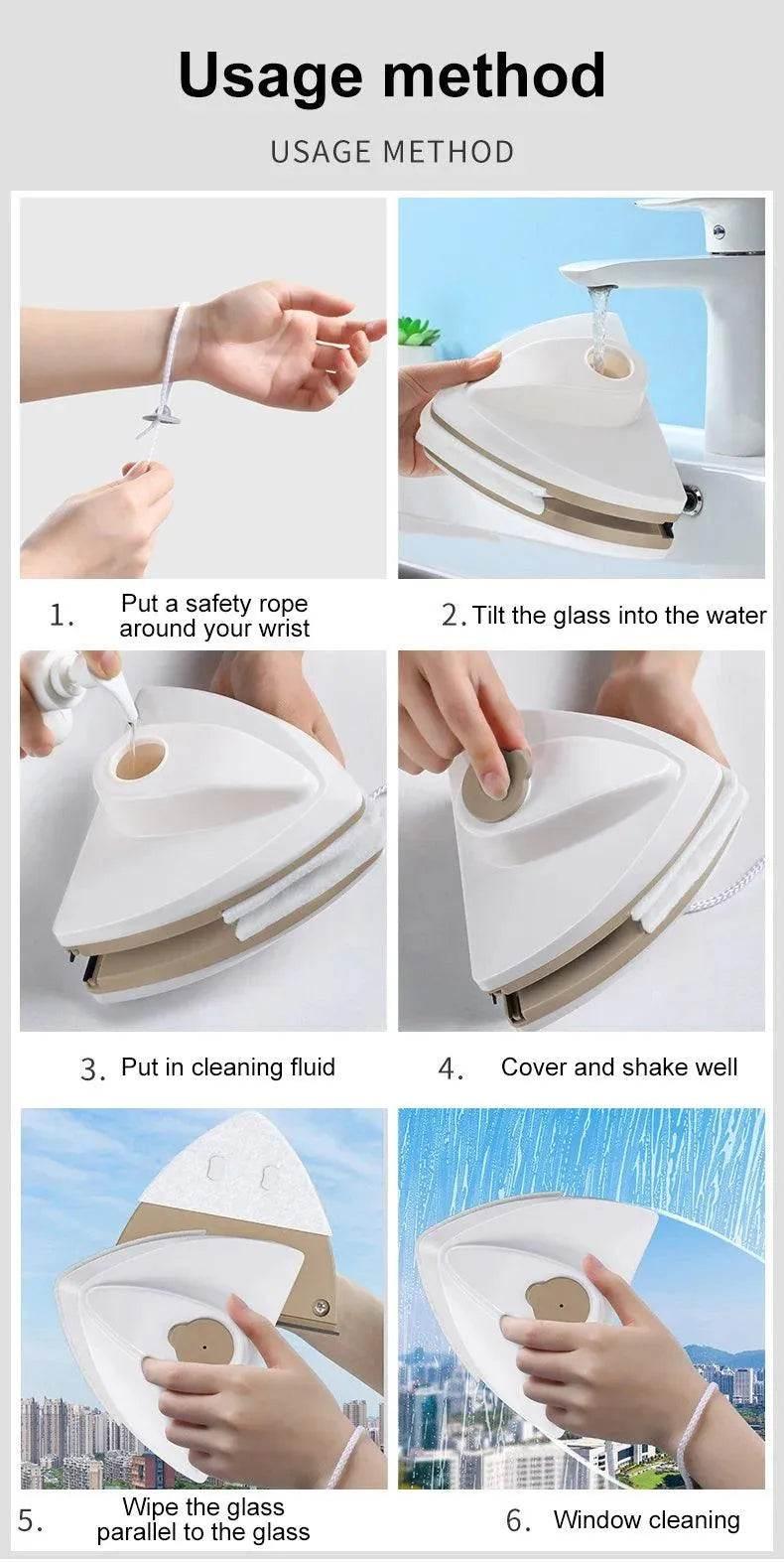 Usage method

USAGE METHOD

1. Put a safety rope around your wrist

2. Tilt the glass into the water

3. Put in cleaning fluid

4. Cover and shake well

5. Wipe the glass parallel to the glass

6. Window cleaning