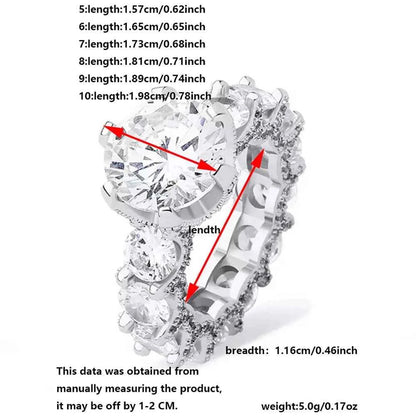 5:length:1.57cm/0.62inch
6:length:1.65cm/0.65inch
7:length:1.73cm/0.68inch
8:length:1.81cm/0.71inch
9:length:1.89cm/0.74inch
10:length:1.98cm/0.78inch

lendth

breadth: 1.16cm/0.46inch

This data was obtained from manually measuring the product, it may be off by 1-2 CM.

weight:5.0g/0.17oz